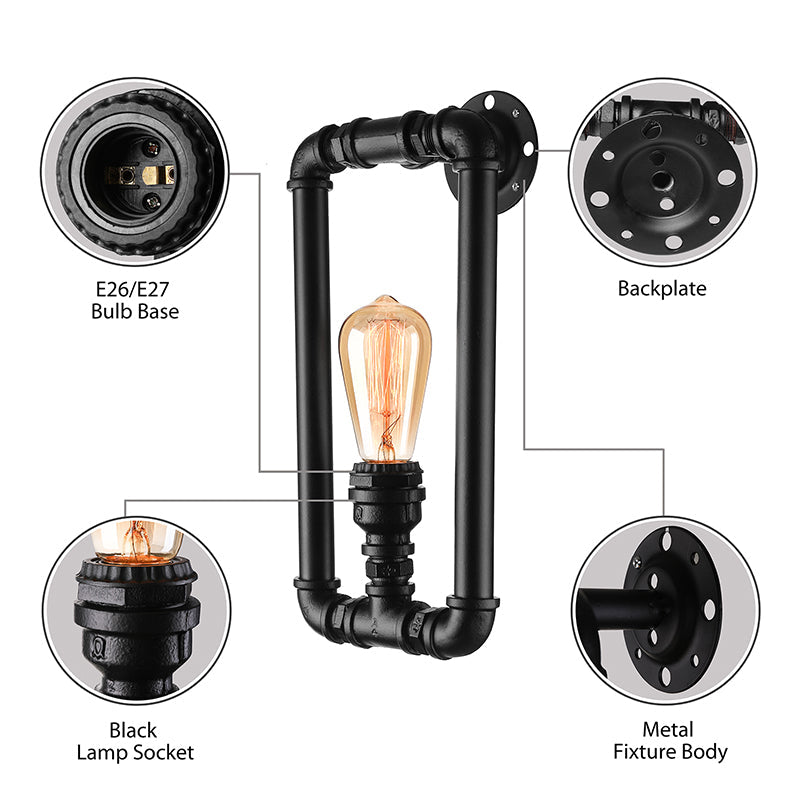 E26/E27
Bulb Base

Backplate

Black
Lamp Socket

Metal
Fixture Body